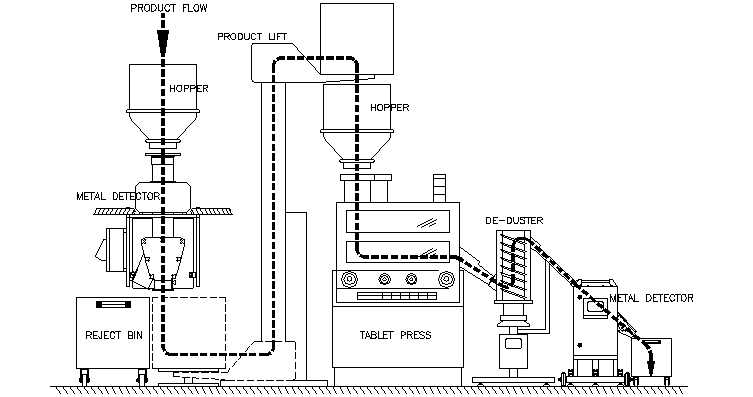 PRODUCT FLOW

PRODUCT LIFT

HOPPER

HOPPER

METAL DETECTOR

DE-DUSTER

METAL DETECTOR

REJECT BIN

TABLET PRESS